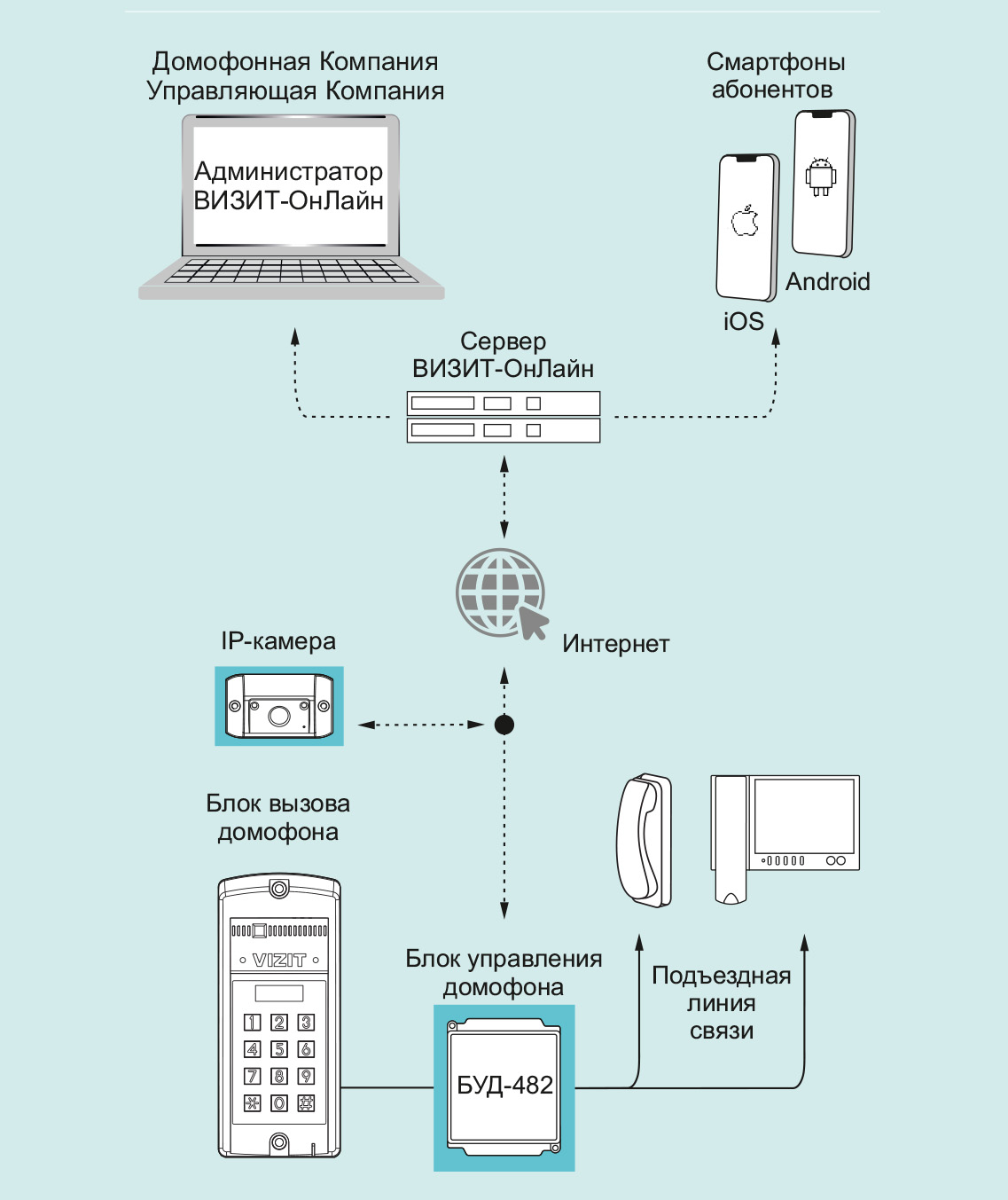 Домофонная Компания
Управляющая Компания

Администратор
ВИЗИТ-ОнЛайн

Смартфоны
абонентов

Android

iOS

Сервер
ВИЗИТ-ОнЛайн

Интернет

IP-камера

Блок вызова
домофона

VIZIT

1 2 3
4 5 6
7 8 9
* 0 #

Блок управления
домофона

БУД-482

Подъездная
линия
связи