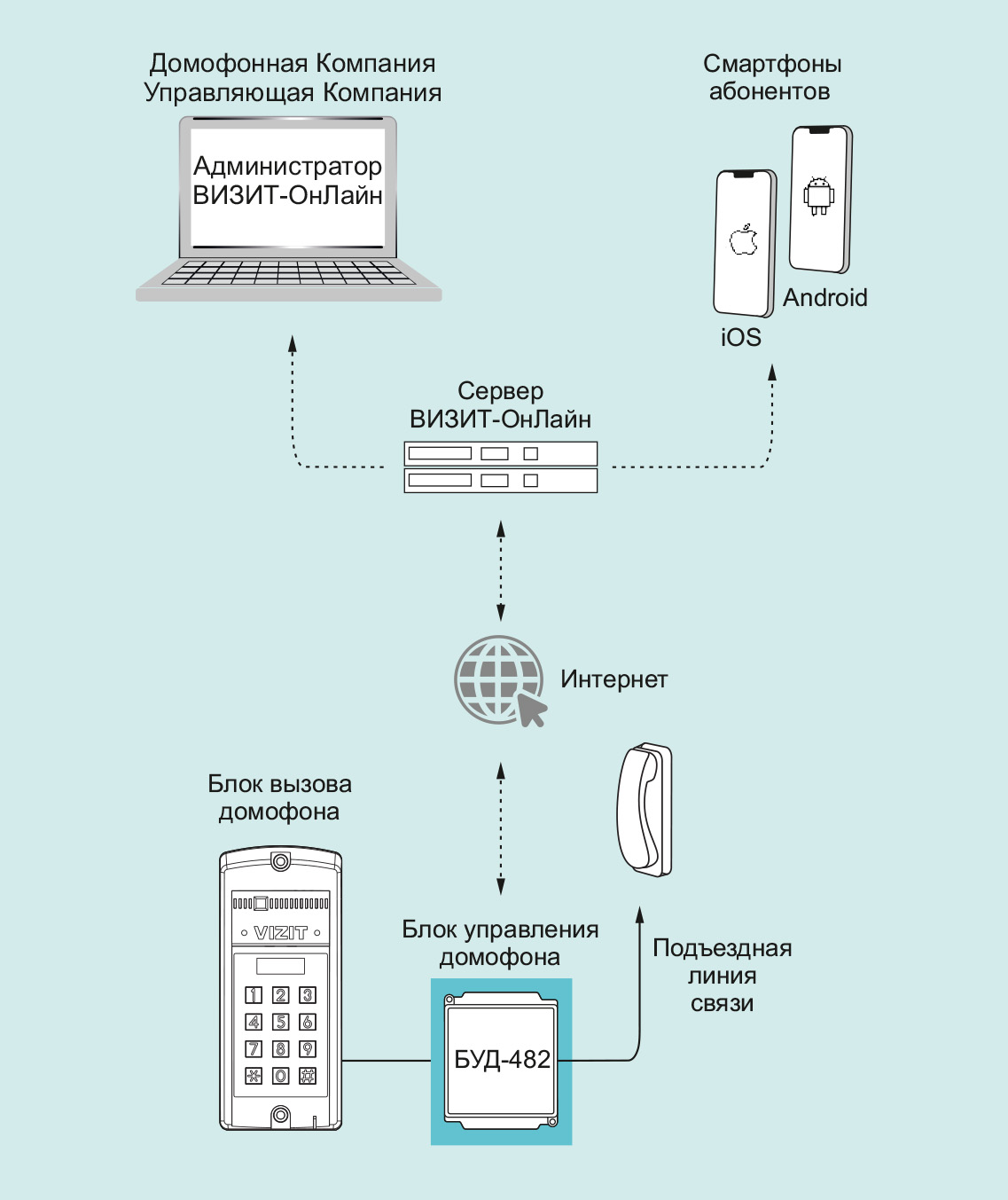 Домофонная Компания
Управляющая Компания

Администратор
ВИЗИТ-ОнЛайн

Смартфоны
абонентов

Android

iOS

Сервер
ВИЗИТ-ОнЛайн

Интернет

Блок вызова
домофона

VIZIT

1 2 3
4 5 6
7 8 9
* 0 #

Блок управления
домофона

БУД-482

Подъездная
линия
связи