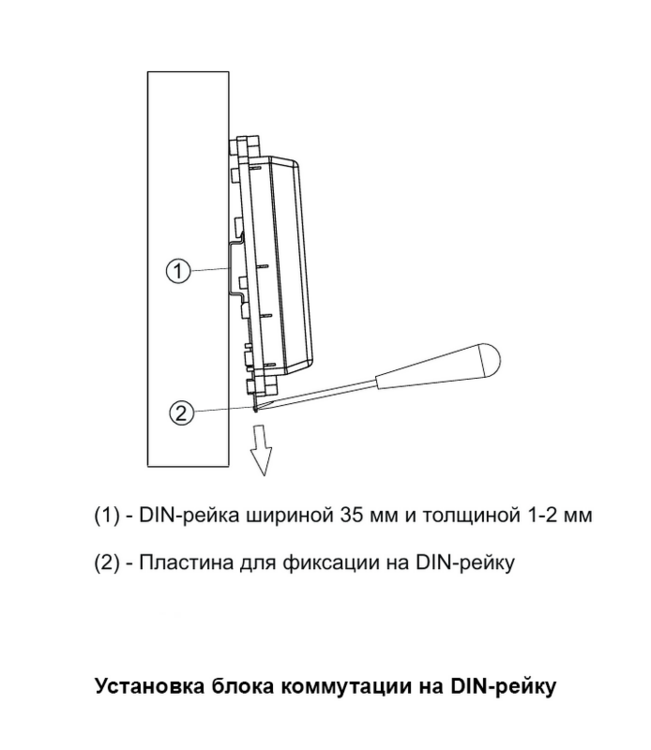 1

2

(1) - DIN-рейка шириной 35 мм и толщиной 1-2 мм

(2) - Пластина для фиксации на DIN-рейку

Установка блока коммутации на DIN-рейку