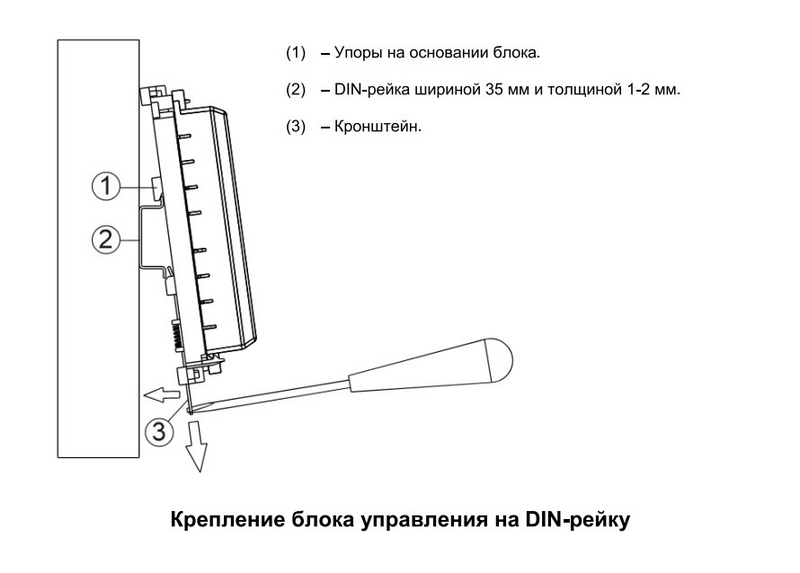 (1) – Упоры на основании блока.

(2) – DIN-рейка шириной 35 мм и толщиной 1-2 мм.

(3) – Кронштейн.

1

2

3

Крепление блока управления на DIN-рейку