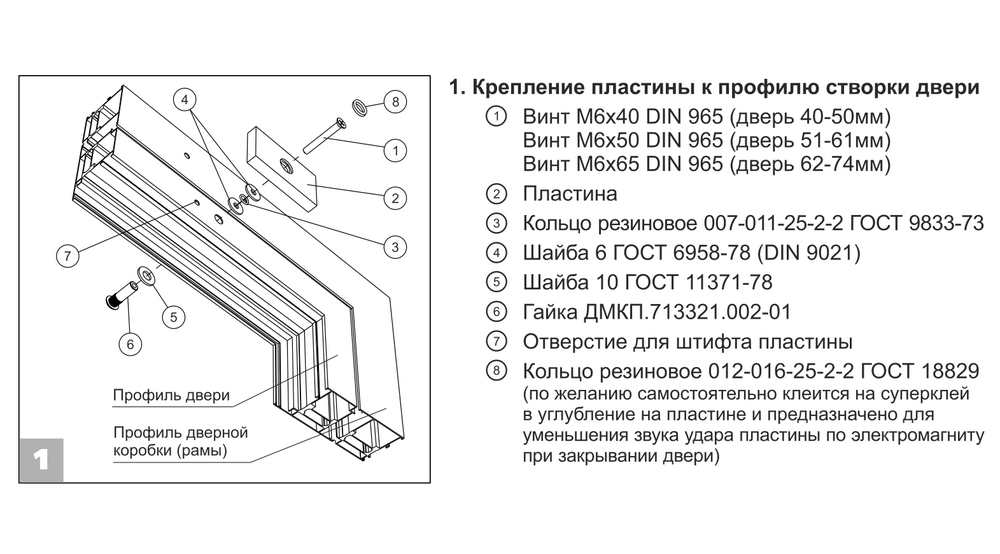 4
8
1
2
3
7
5
6
Профиль двери
Профиль дверной коробки (рамы)
1

1. Крепление пластины к профилю створки двери

1 Винт М6х40 DIN 965 (дверь 40-50мм)
Винт М6х50 DIN 965 (дверь 51-61мм)
Винт М6х65 DIN 965 (дверь 62-74мм)

2 Пластина

3 Кольцо резиновое 007-011-25-2-2 ГОСТ 9833-73

4 Шайба 6 ГОСТ 6958-78 (DIN 9021)

5 Шайба 10 ГОСТ 11371-78

6 Гайка ДМКП.713321.002-01

7 Отверстие для штифта пластины

8 Кольцо резиновое 012-016-25-2-2 ГОСТ 18829
(по желанию самостоятельно клеится на суперклей в углубление на пластине и предназначено для уменьшения звука удара пластины по электромагниту при закрывании двери)