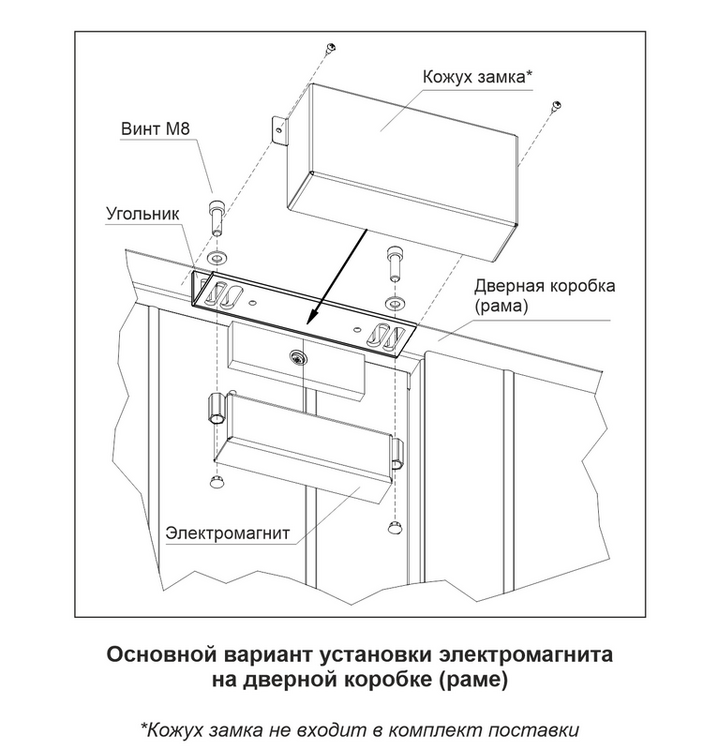 Кожух замка*

Винт М8

Угольник

Дверная коробка (рама)

Электромагнит

Основной вариант установки электромагнита на дверной коробке (раме)

*Кожух замка не входит в комплект поставки