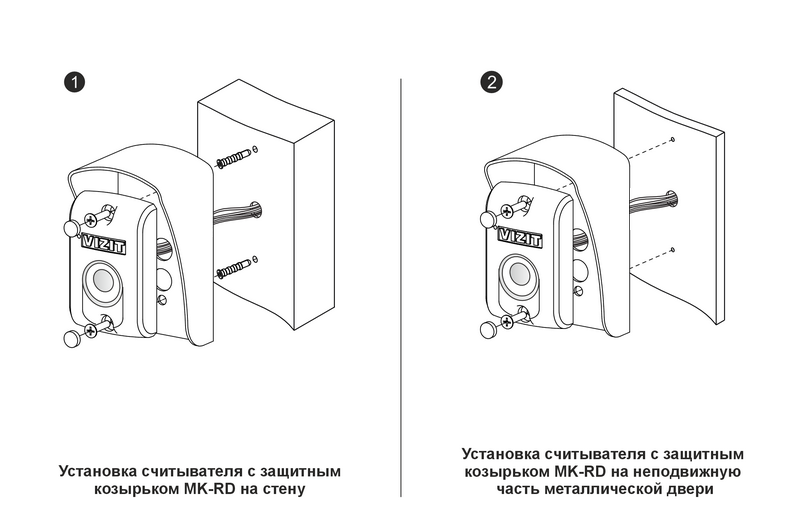 1

VIZIT

Установка считывателя с защитным козырьком MK-RD на стену

2

VIZIT

Установка считывателя с защитным козырьком MK-RD на неподвижную часть металлической двери