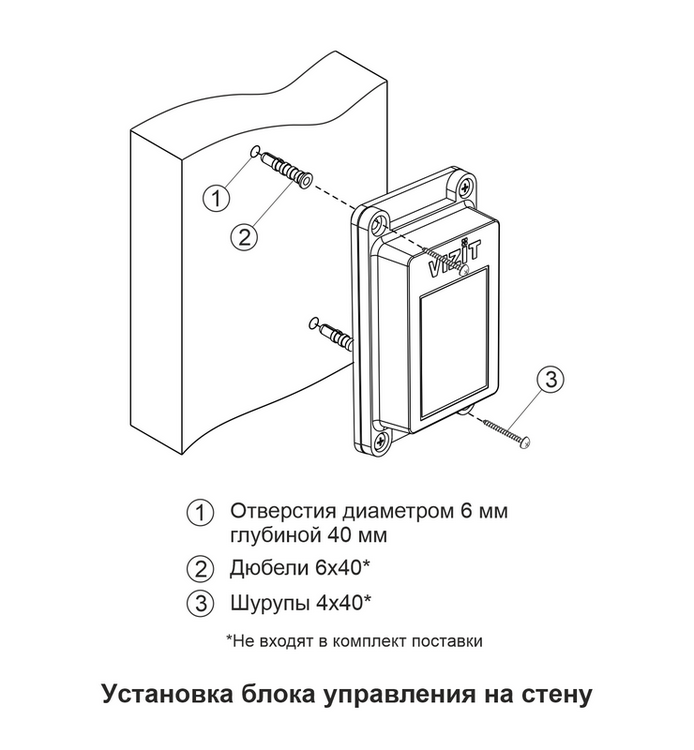 1

2

VIZIT

3

1 Отверстия диаметром 6 мм глубиной 40 мм

2 Дюбели 6х40*

3 Шурупы 4х40*

*Не входят в комплект поставки

Установка блока управления на стену