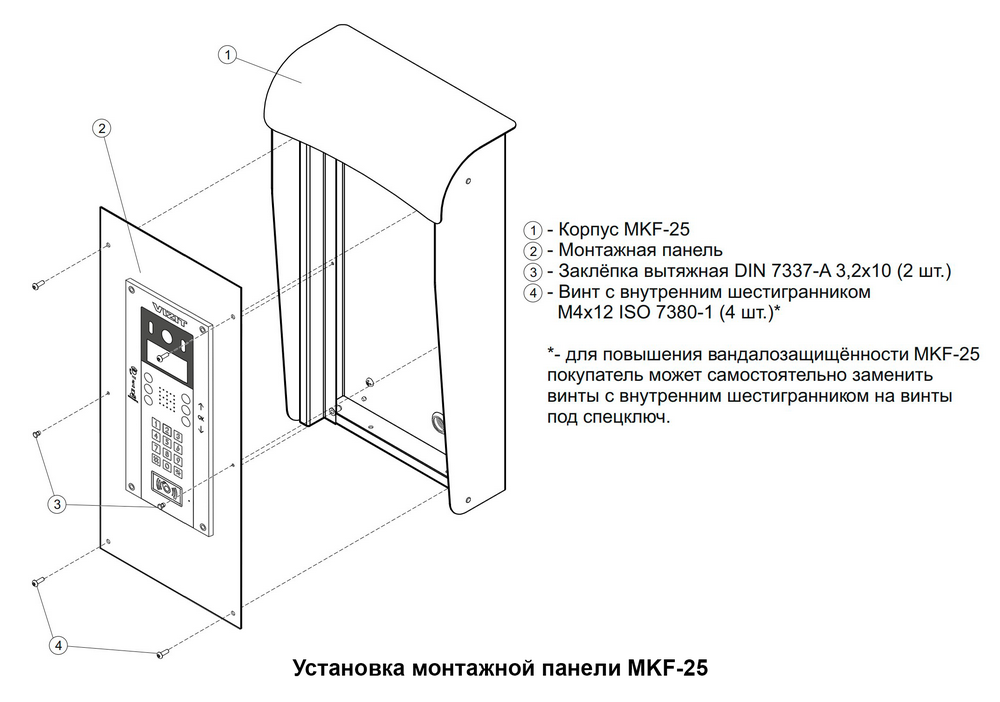 1

2

VIZIT

3

4

1 - Корпус MKF-25
2 - Монтажная панель
3 - Заклёпка вытяжная DIN 7337-A 3,2x10 (2 шт.)
4 - Винт с внутренним шестигранником M4x12 ISO 7380-1 (4 шт.)*

*- для повышения вандалозащищённости MKF-25 покупатель может самостоятельно заменить винты с внутренним шестигранником на винты под спецключ.

Установка монтажной панели MKF-25