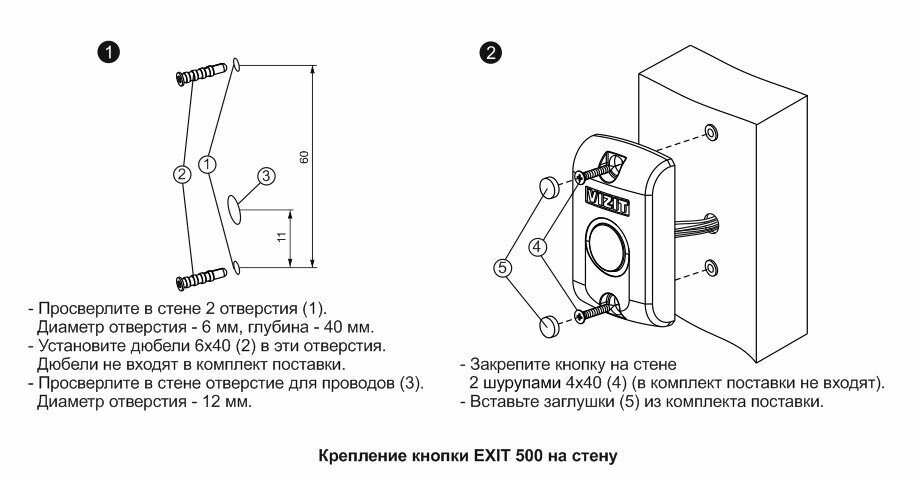 1

2

1

3

60

11

- Просверлите в стене 2 отверстия (1).
Диаметр отверстия - 6 мм, глубина - 40 мм.
- Установите дюбели 6х40 (2) в эти отверстия.
Дюбели не входят в комплект поставки.
- Просверлите в стене отверстие для проводов (3).
Диаметр отверстия - 12 мм.

2

VIZIT

4

5

- Закрепите кнопку на стене
2 шурупами 4х40 (4) (в комплект поставки не входят).
- Вставьте заглушки (5) из комплекта поставки.

Крепление кнопки EXIT 500 на стену